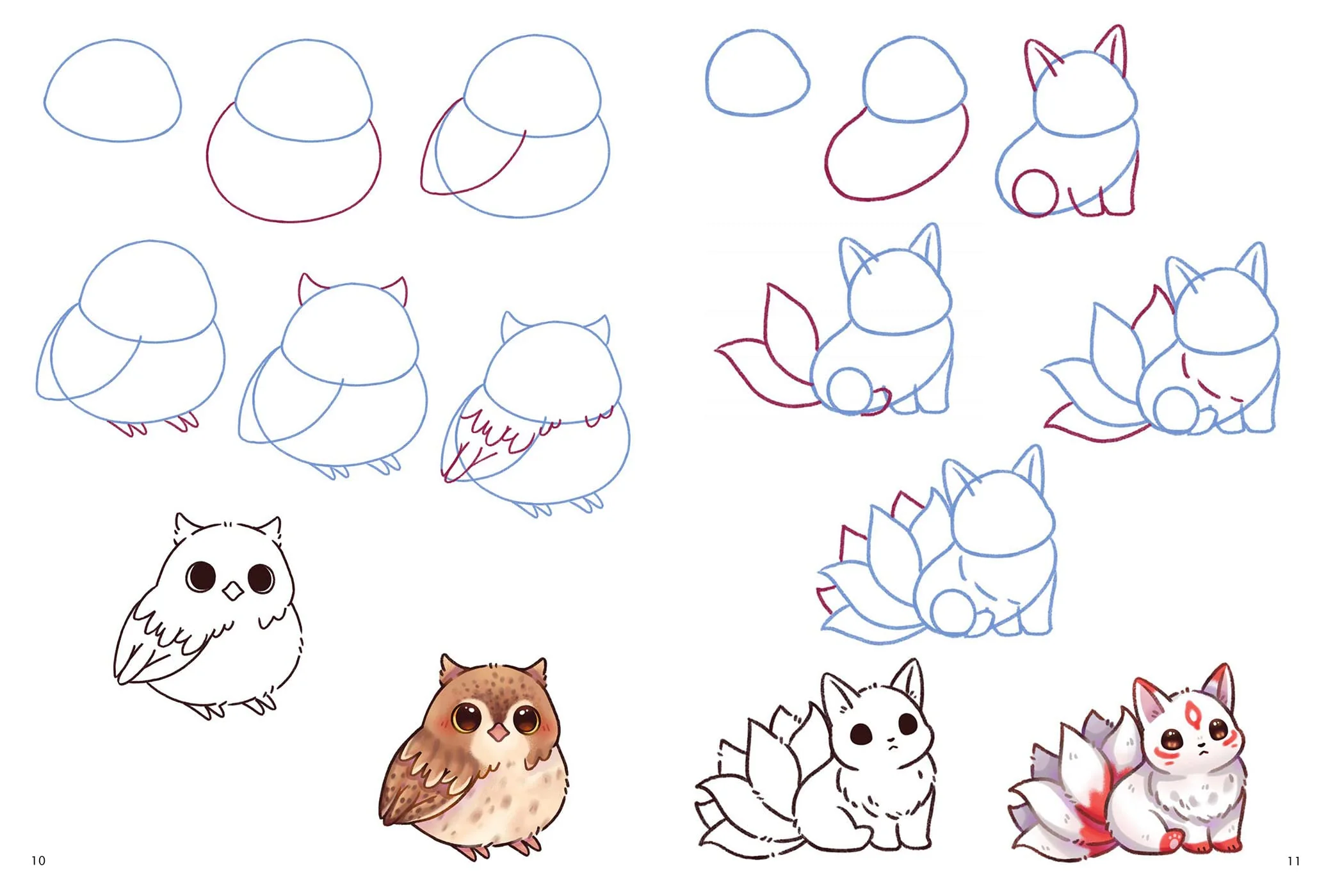 10

11